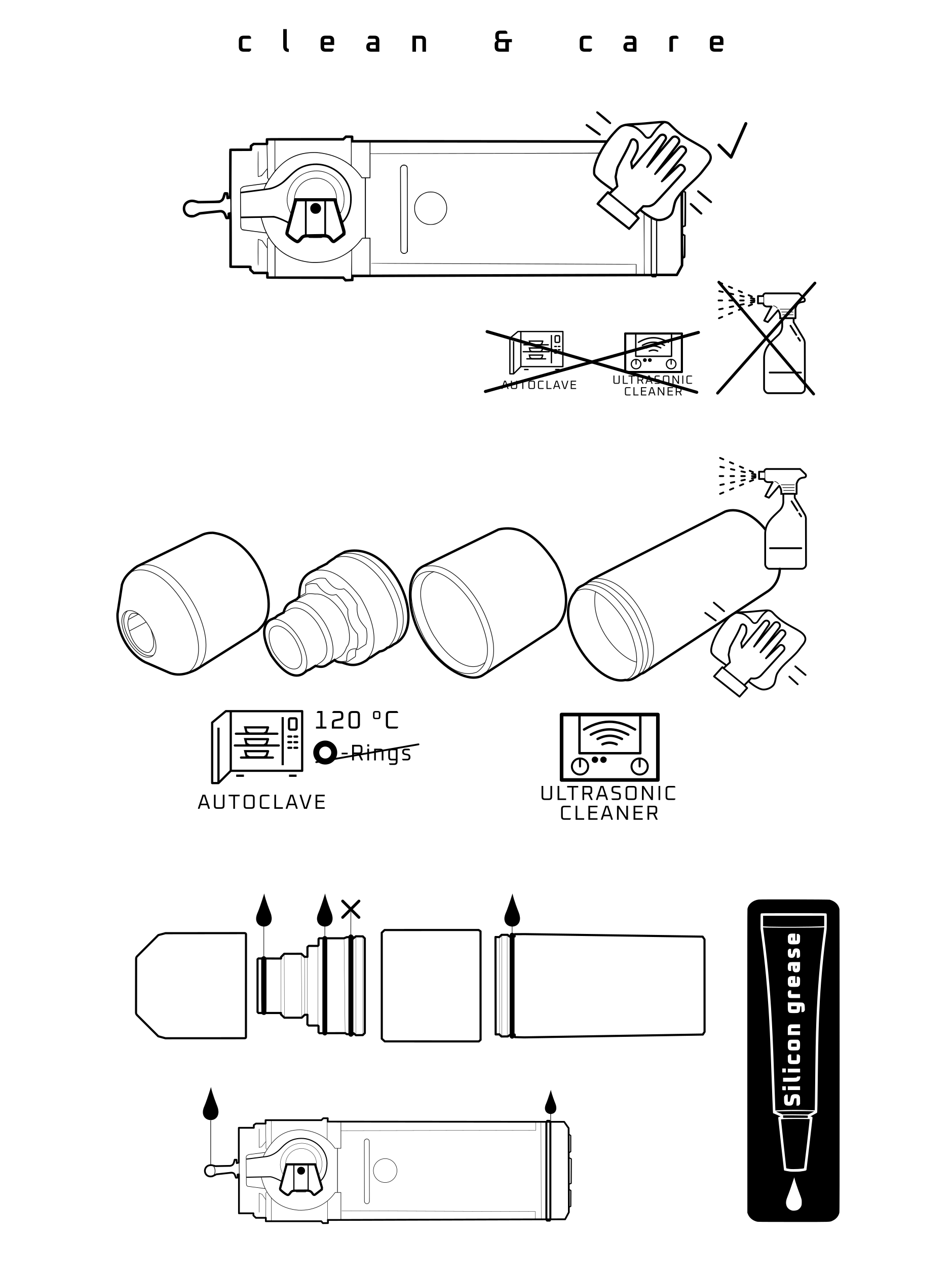 clean & care

AUTOCLAVE

ULTRASONIC CLEANER

120 °C

O-Rings

AUTOCLAVE

ULTRASONIC CLEANER

Silicon grease